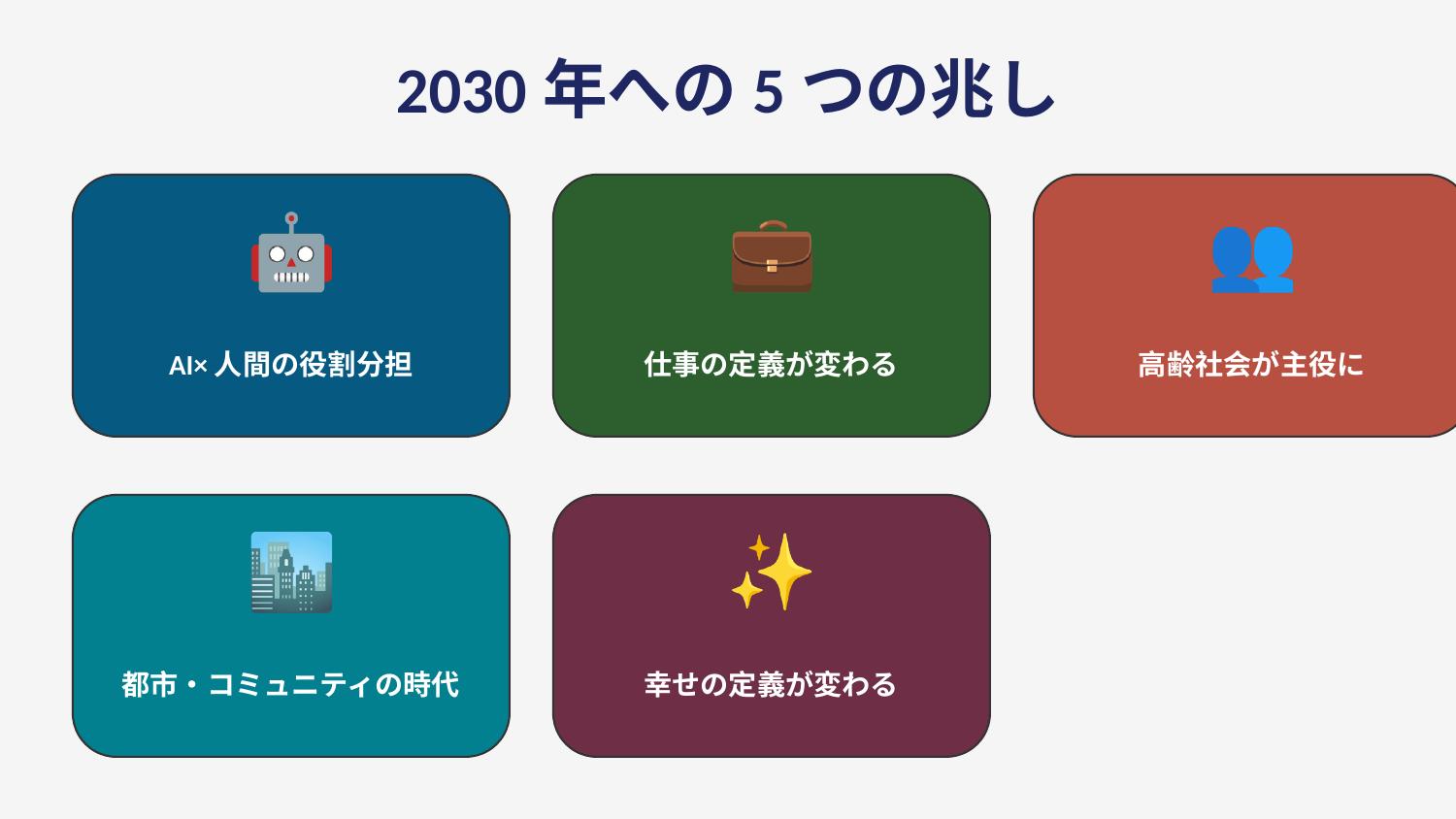 2030 年への 5 つの兆し

AI× 人間の役割分担

仕事の定義が変わる

高齢社会が主役に

都市・コミュニティの時代

幸せの定義が変わる